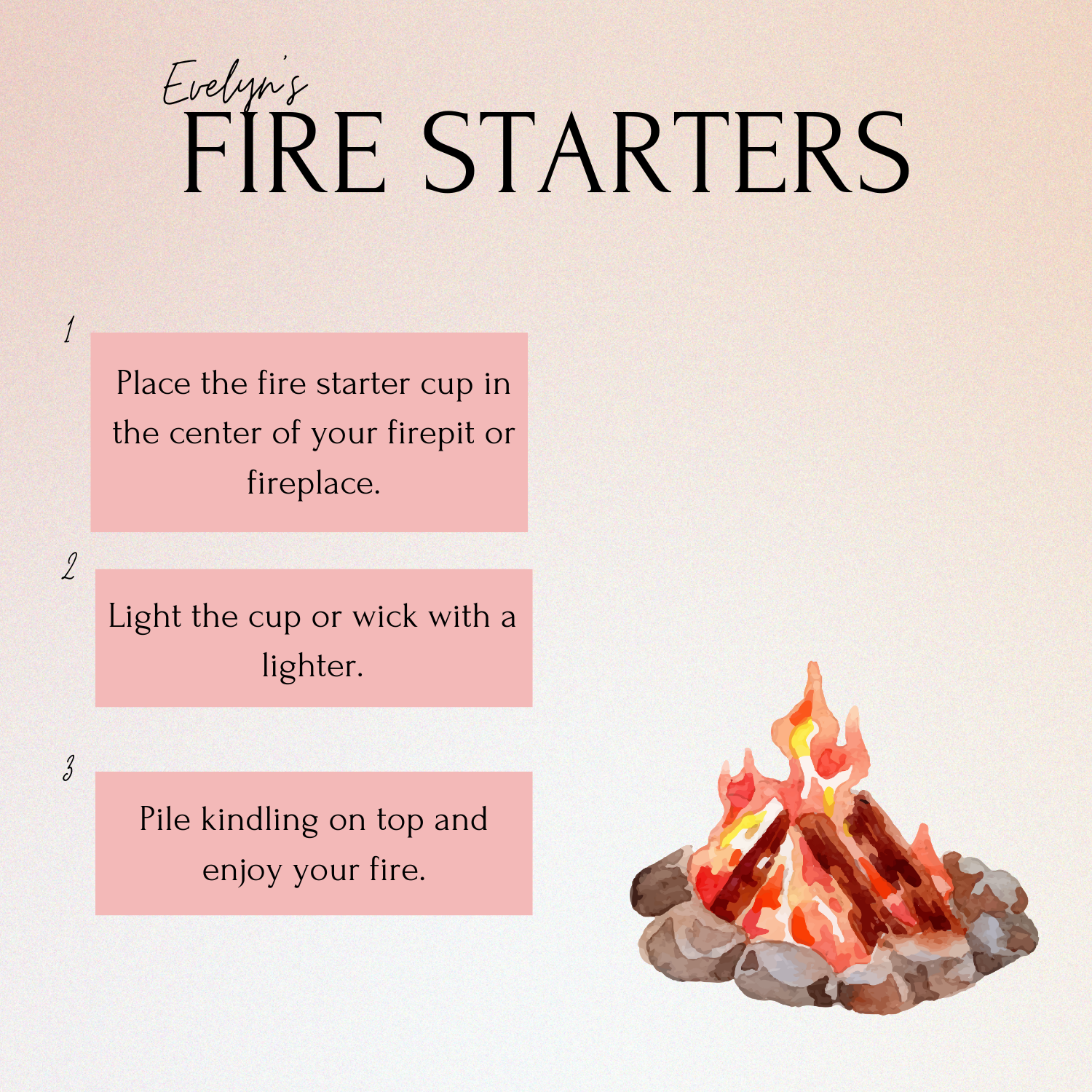 Evelyn's
FIRE STARTERS

1

Place the fire starter cup in the center of your firepit or fireplace.

2

Light the cup or wick with a lighter.

3

Pile kindling on top and enjoy your fire.