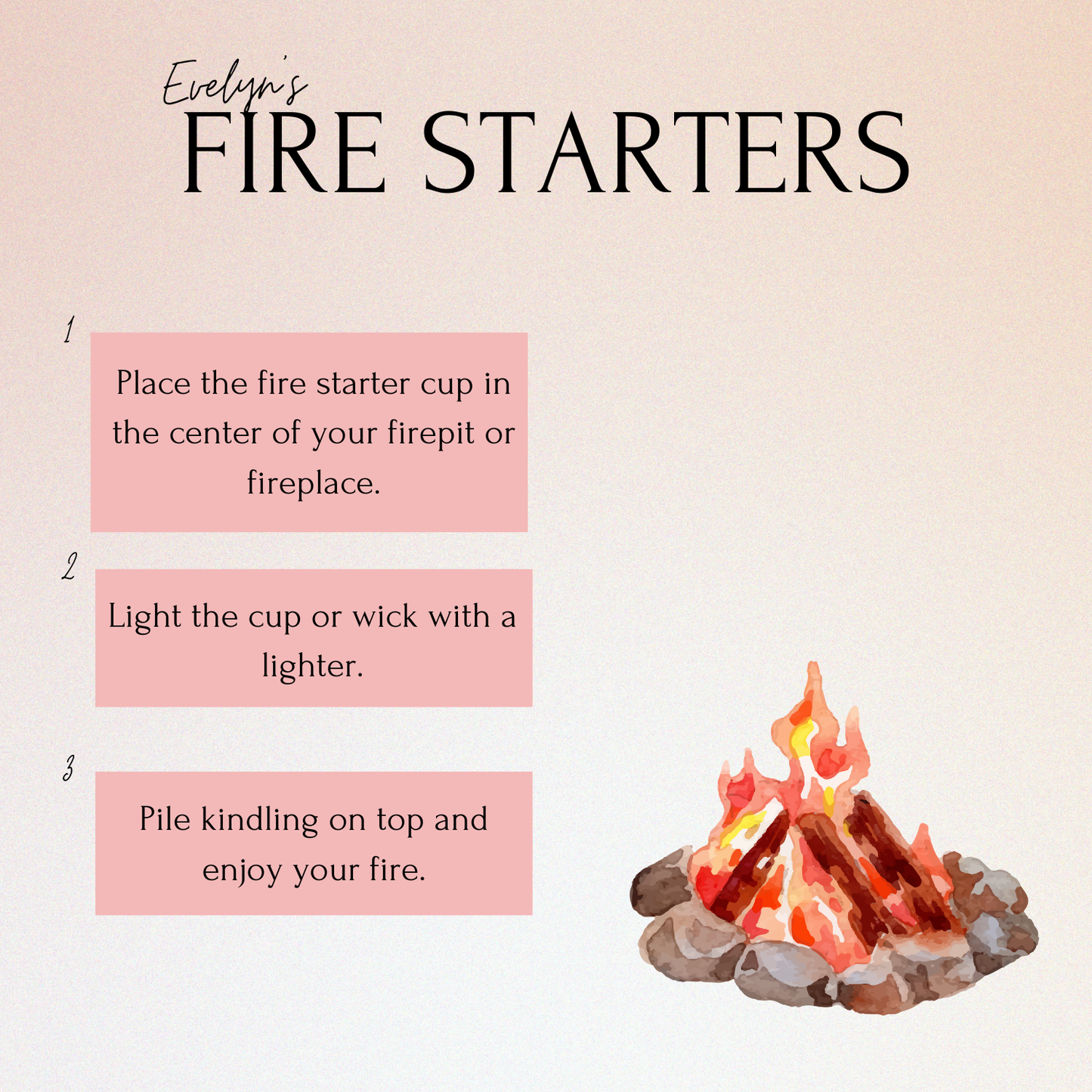 Evelyn's
FIRE STARTERS

1

Place the fire starter cup in the center of your firepit or fireplace.

2

Light the cup or wick with a lighter.

3

Pile kindling on top and enjoy your fire.